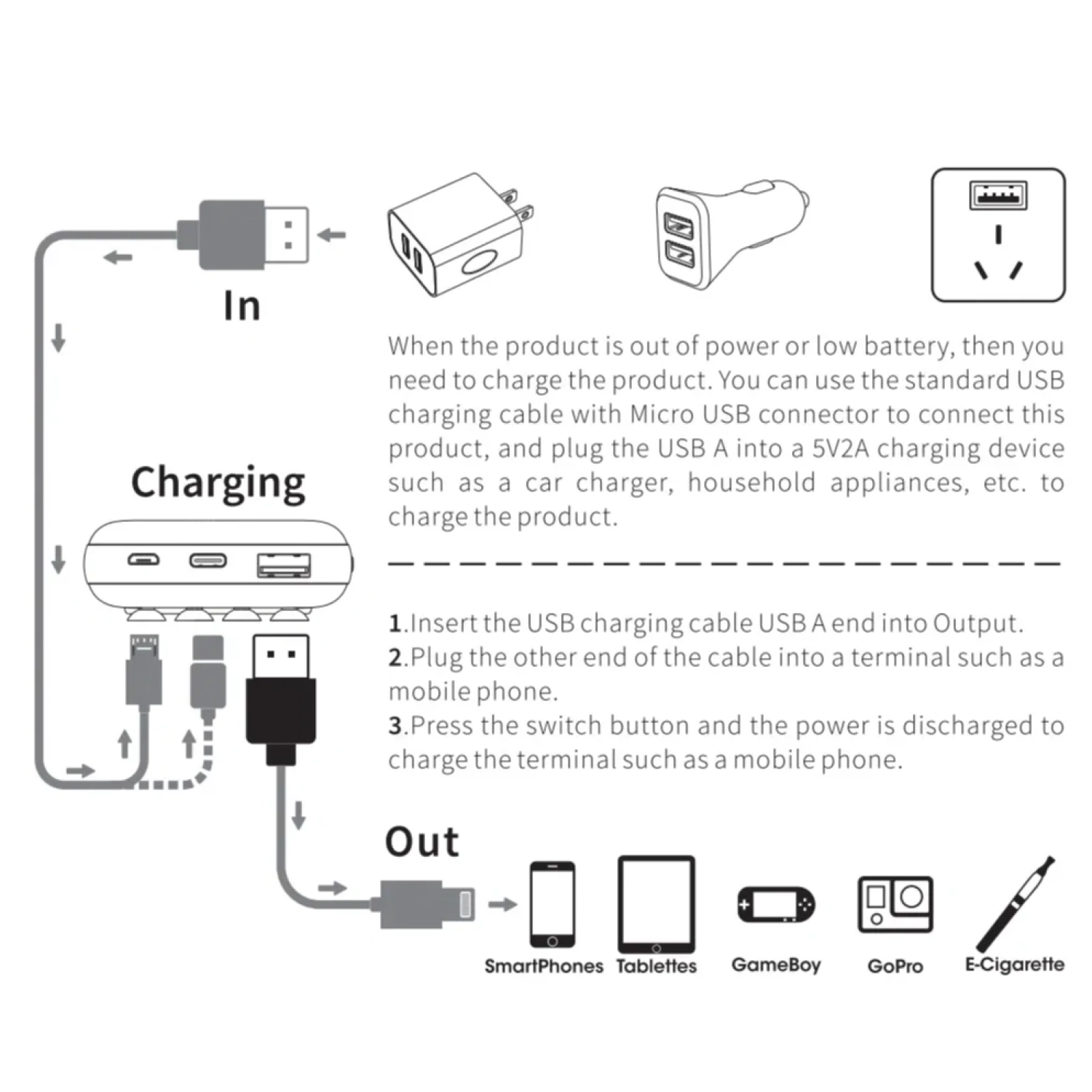 In

When the product is out of power or low battery, then you need to charge the product. You can use the standard USB charging cable with Micro USB connector to connect this product, and plug the USB A into a 5V2A charging device such as a car charger, household appliances, etc. to charge the product.

Charging

1.Insert the USB charging cable USB A end into Output.
2.Plug the other end of the cable into a terminal such as a mobile phone.
3.Press the switch button and the power is discharged to charge the terminal such as a mobile phone.

Out

SmartPhones Tablettes GameBoy GoPro E-Cigarette